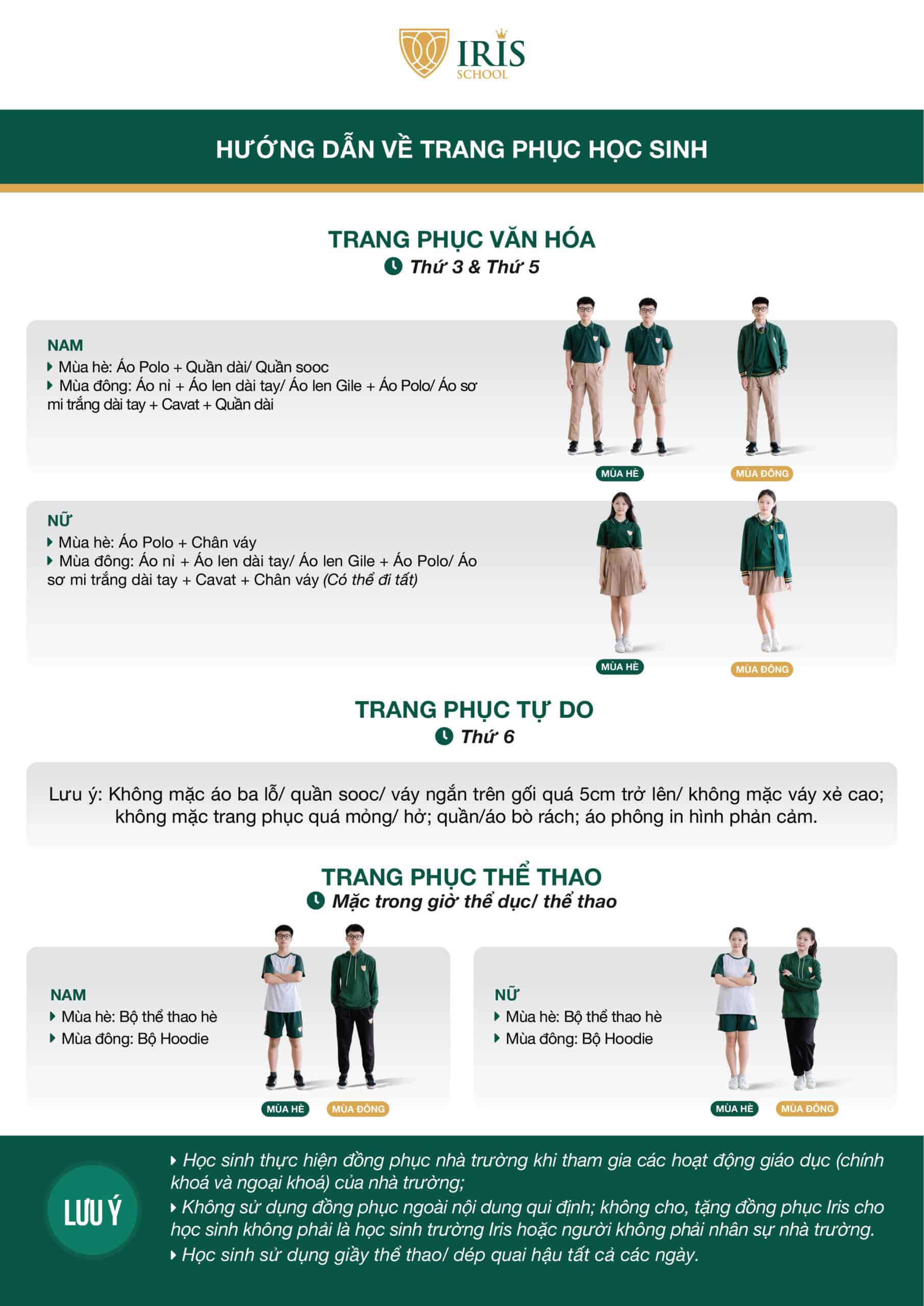 IRIS
SCHOOL

HƯỚNG DẪN VỀ TRANG PHỤC HỌC SINH

TRANG PHỤC VĂN HÓA
Thứ 3 & Thứ 5

NAM
Mùa hè: Áo Polo + Quần dài/ Quần sooc
Mùa đông: Áo nỉ + Áo len dài tay/ Áo len Gile + Áo Polo/ Áo sơ mi trắng dài tay + Cavat + Quần dài

MÙA HÈ
MÙA ĐÔNG

NỮ
Mùa hè: Áo Polo + Chân váy
Mùa đông: Áo nỉ + Áo len dài tay/ Áo len Gile + Áo Polo/ Áo sơ mi trắng dài tay + Cavat + Chân váy (Có thể đi tất)

MÙA HÈ
MÙA ĐÔNG

TRANG PHỤC TỰ DO
Thứ 6

Lưu ý: Không mặc áo ba lỗ/ quần sooc/ váy ngắn trên gối quá 5cm trở lên/ không mặc váy xẻ cao; không mặc trang phục quá mỏng/ hở; quần/áo bò rách; áo phông in hình phản cảm.

TRANG PHỤC THỂ THAO
Mặc trong giờ thể dục/ thể thao

NAM
Mùa hè: Bộ thể thao hè
Mùa đông: Bộ Hoodie

MÙA HÈ
MÙA ĐÔNG

NỮ
Mùa hè: Bộ thể thao hè
Mùa đông: Bộ Hoodie

MÙA HÈ
MÙA ĐÔNG

LƯU Ý
Học sinh thực hiện đồng phục nhà trường khi tham gia các hoạt động giáo dục (chính khoá và ngoại khoá) của nhà trường;
Không sử dụng đồng phục ngoài nội dung qui định; không cho, tặng đồng phục Iris cho học sinh không phải là học sinh trường Iris hoặc người không phải nhân sự nhà trường.
Học sinh sử dụng giầy thể thao/ dép quai hậu tất cả các ngày.