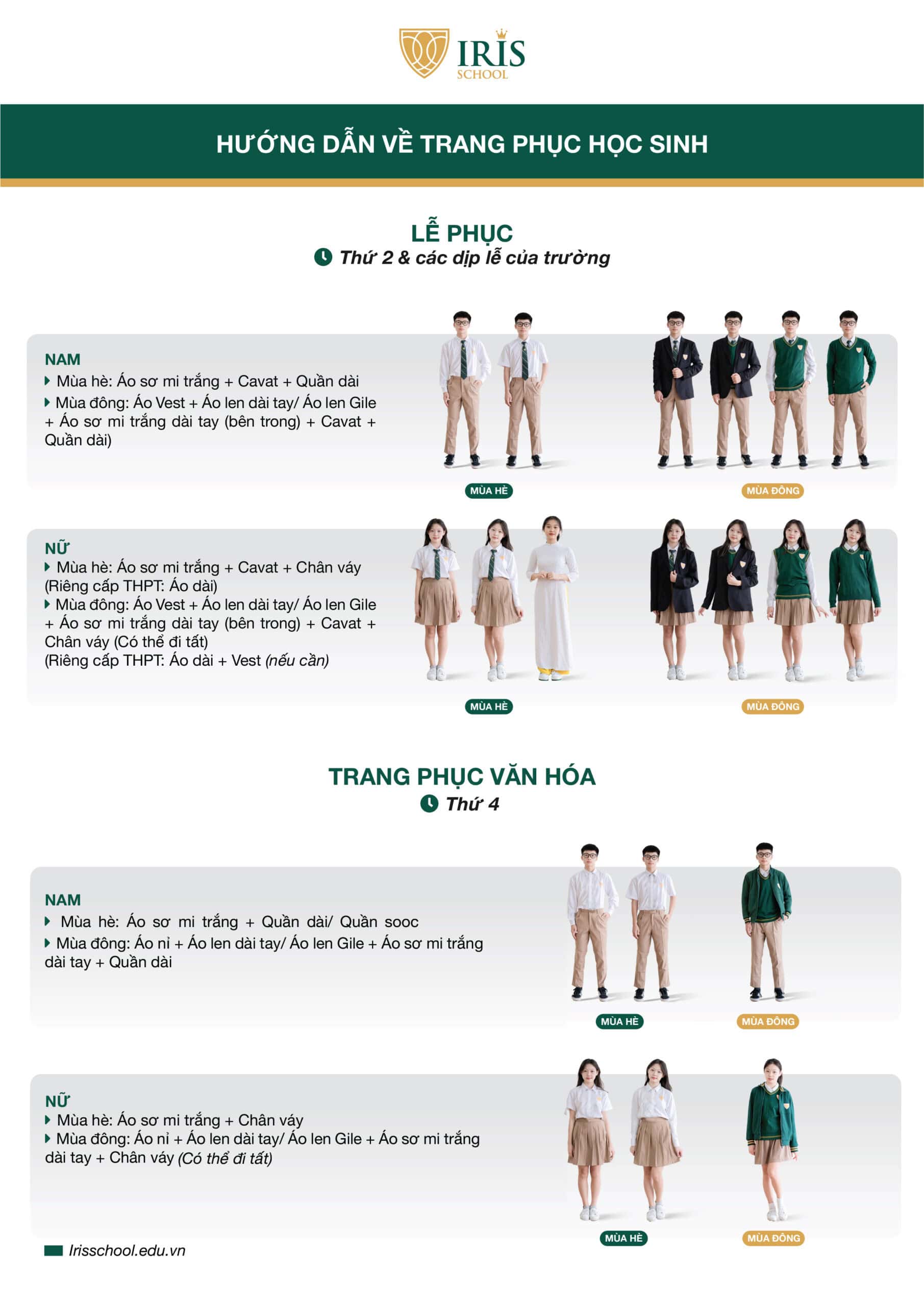 IRIS SCHOOL

HƯỚNG DẪN VỀ TRANG PHỤC HỌC SINH

LỄ PHỤC
Thứ 2 & các dịp lễ của trường

NAM
Mùa hè: Áo sơ mi trắng + Cavat + Quần dài
Mùa đông: Áo Vest + Áo len dài tay/ Áo len Gile + Áo sơ mi trắng dài tay (bên trong) + Cavat + Quần dài)

MÙA HÈ
MÙA ĐÔNG

NỮ
Mùa hè: Áo sơ mi trắng + Cavat + Chân váy (Riêng cấp THPT: Áo dài)
Mùa đông: Áo Vest + Áo len dài tay/ Áo len Gile + Áo sơ mi trắng dài tay (bên trong) + Cavat + Chân váy (Có thể đi tất)
(Riêng cấp THPT: Áo dài + Vest (nếu cần)

MÙA HÈ
MÙA ĐÔNG

TRANG PHỤC VĂN HÓA
Thứ 4

NAM
Mùa hè: Áo sơ mi trắng + Quần dài/ Quần sooc
Mùa đông: Áo nỉ + Áo len dài tay/ Áo len Gile + Áo sơ mi trắng dài tay + Quần dài

MÙA HÈ
MÙA ĐÔNG

NỮ
Mùa hè: Áo sơ mi trắng + Chân váy
Mùa đông: Áo nỉ + Áo len dài tay/ Áo len Gile + Áo sơ mi trắng dài tay + Chân váy (Có thể đi tất)

MÙA HÈ
MÙA ĐÔNG

Irisschool.edu.vn